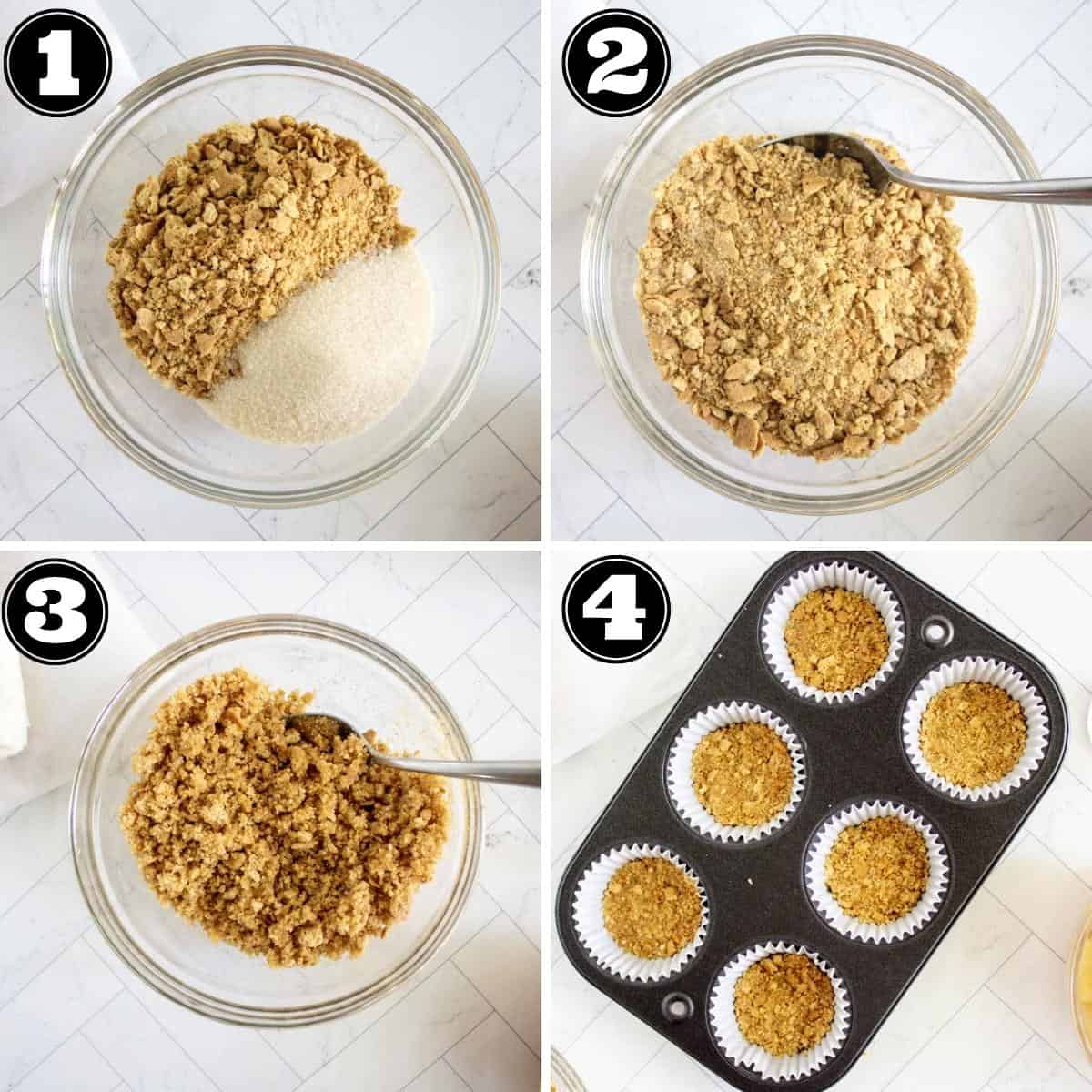 1

2

3

4