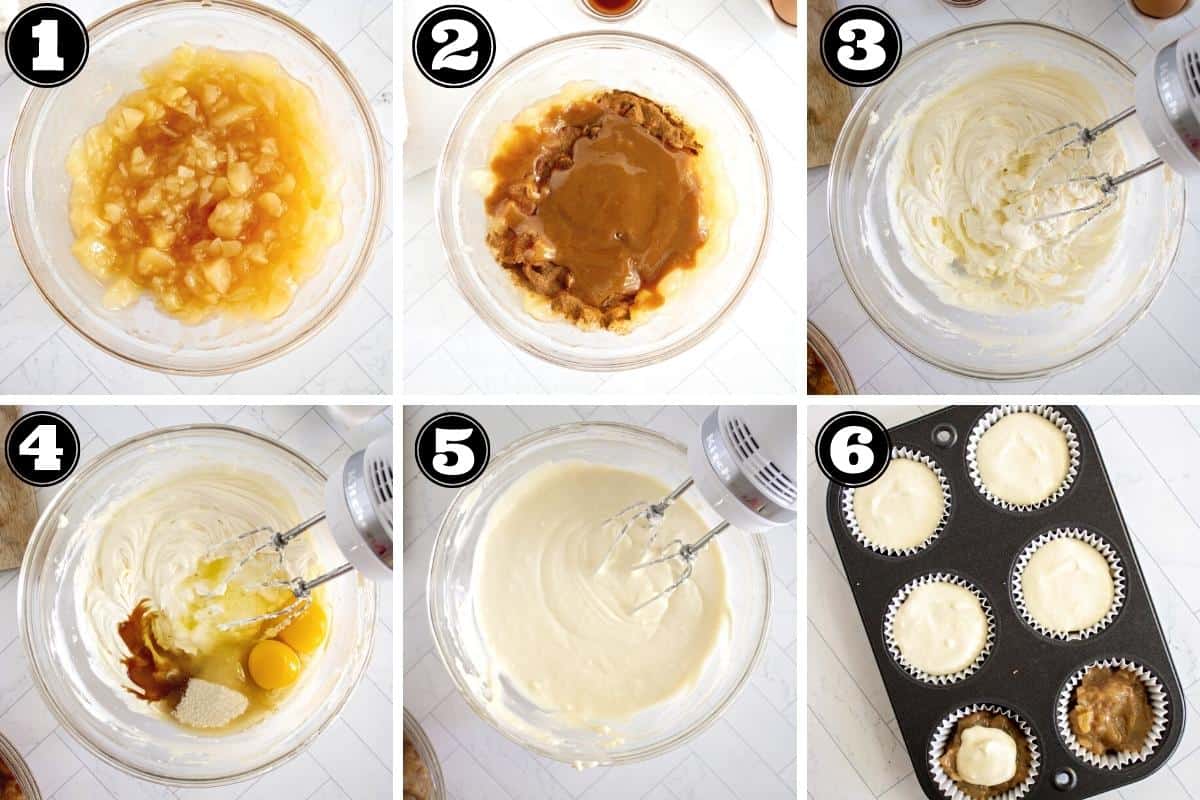 1
2
3
4
5
6