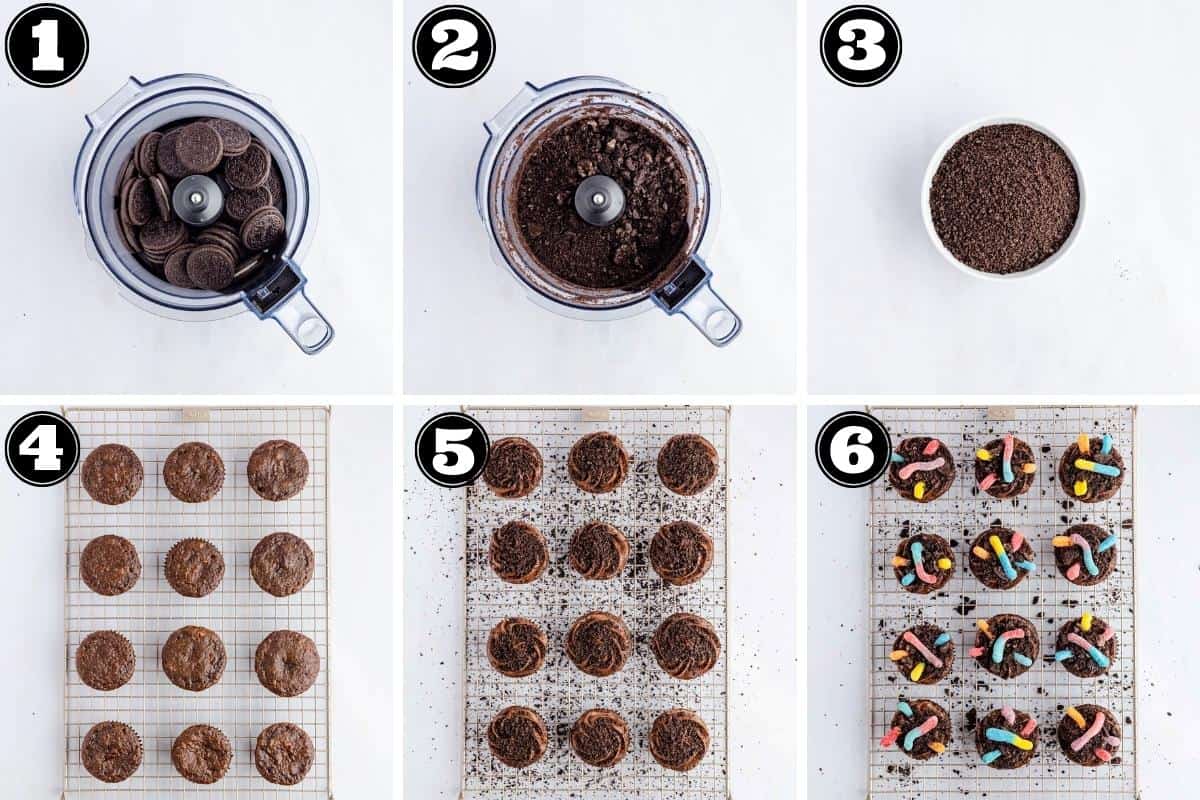 1

2

3

4

5

6