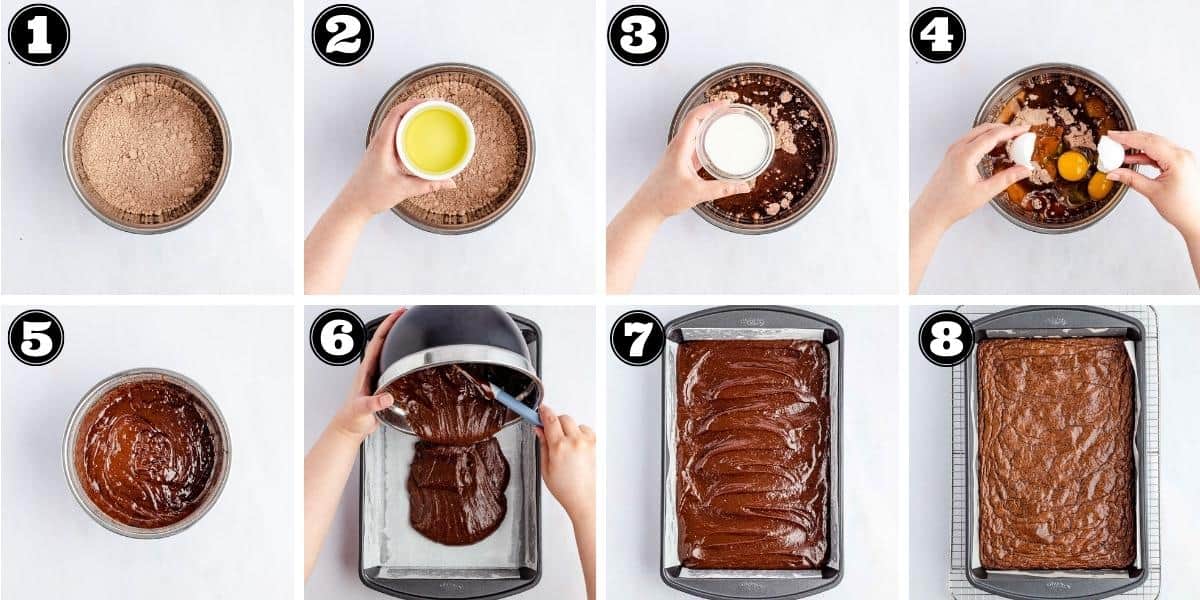 1
2
3
4
5
6
7
8