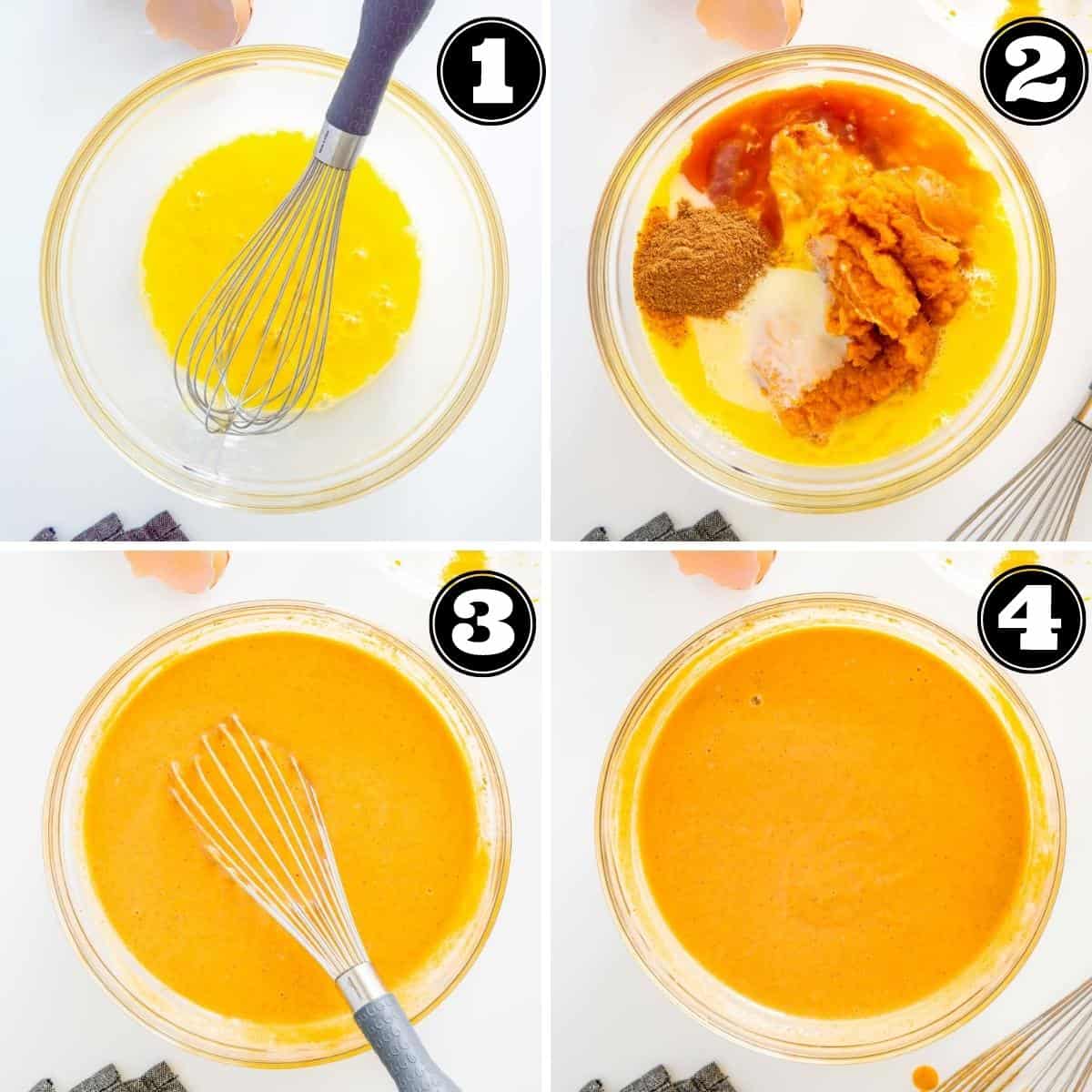 1

2

3

4