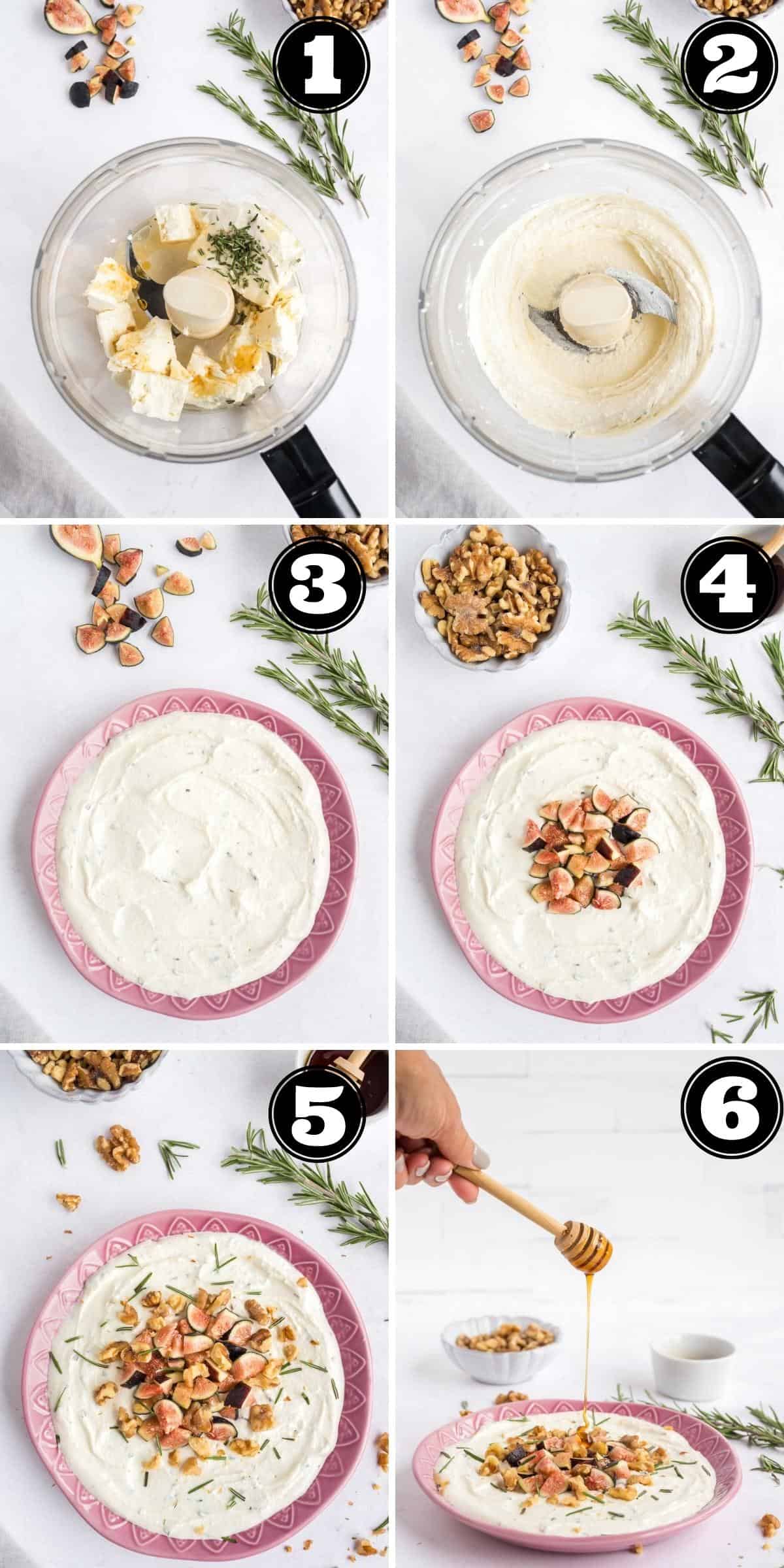 1

2

3

4

5

6