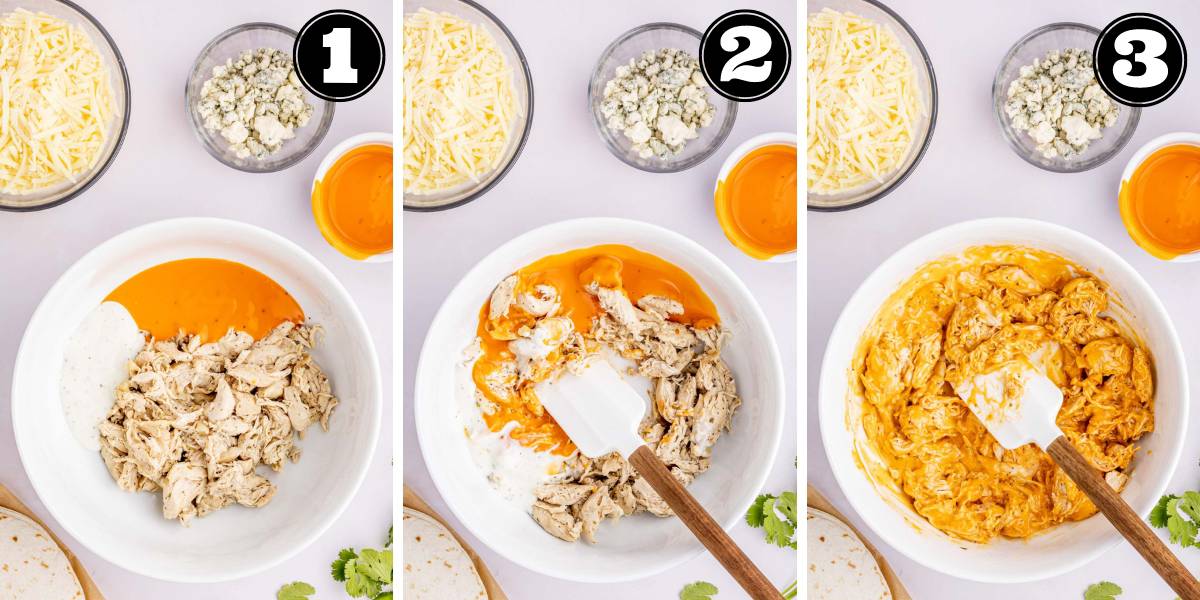 1

2

3