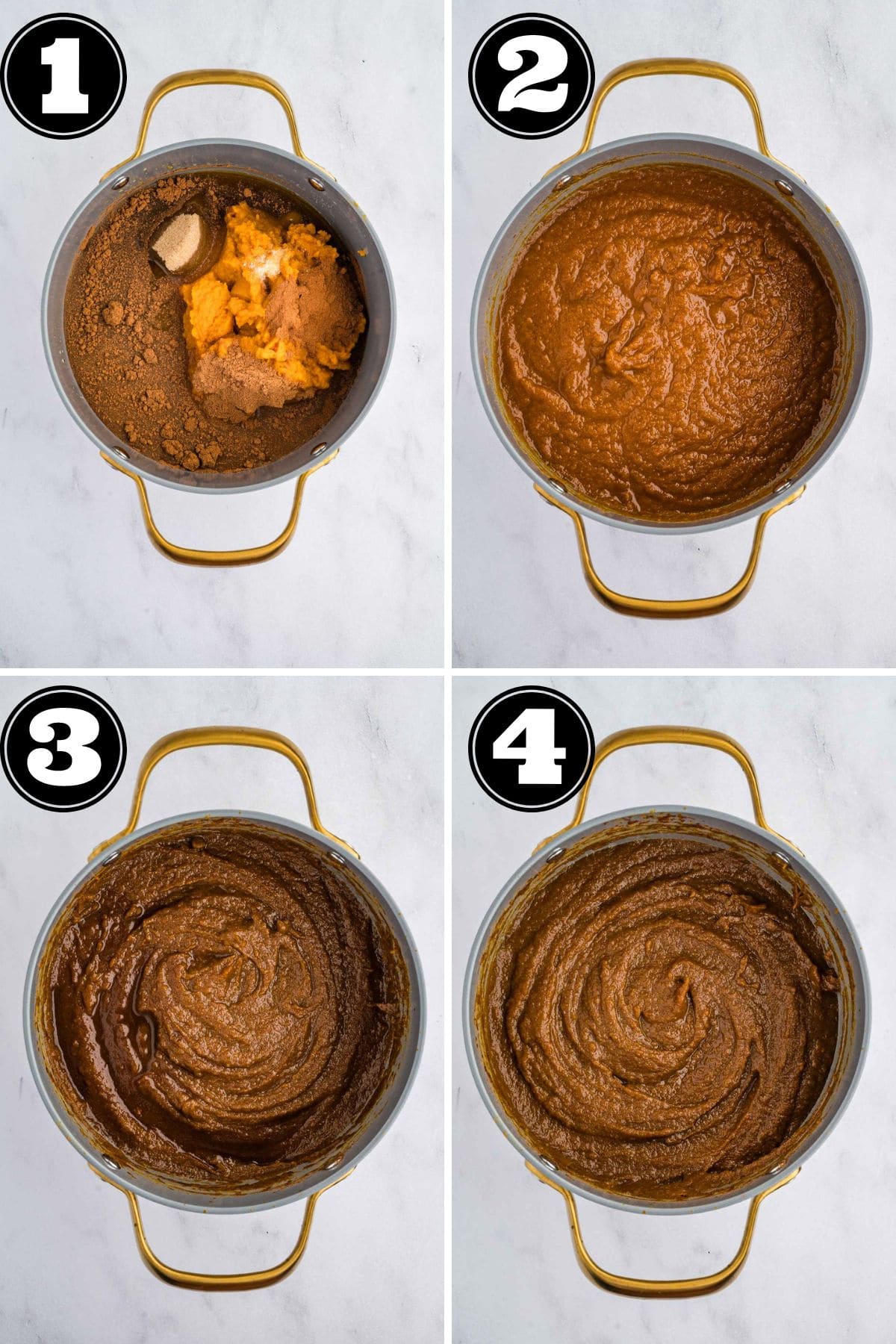 1

2

3

4