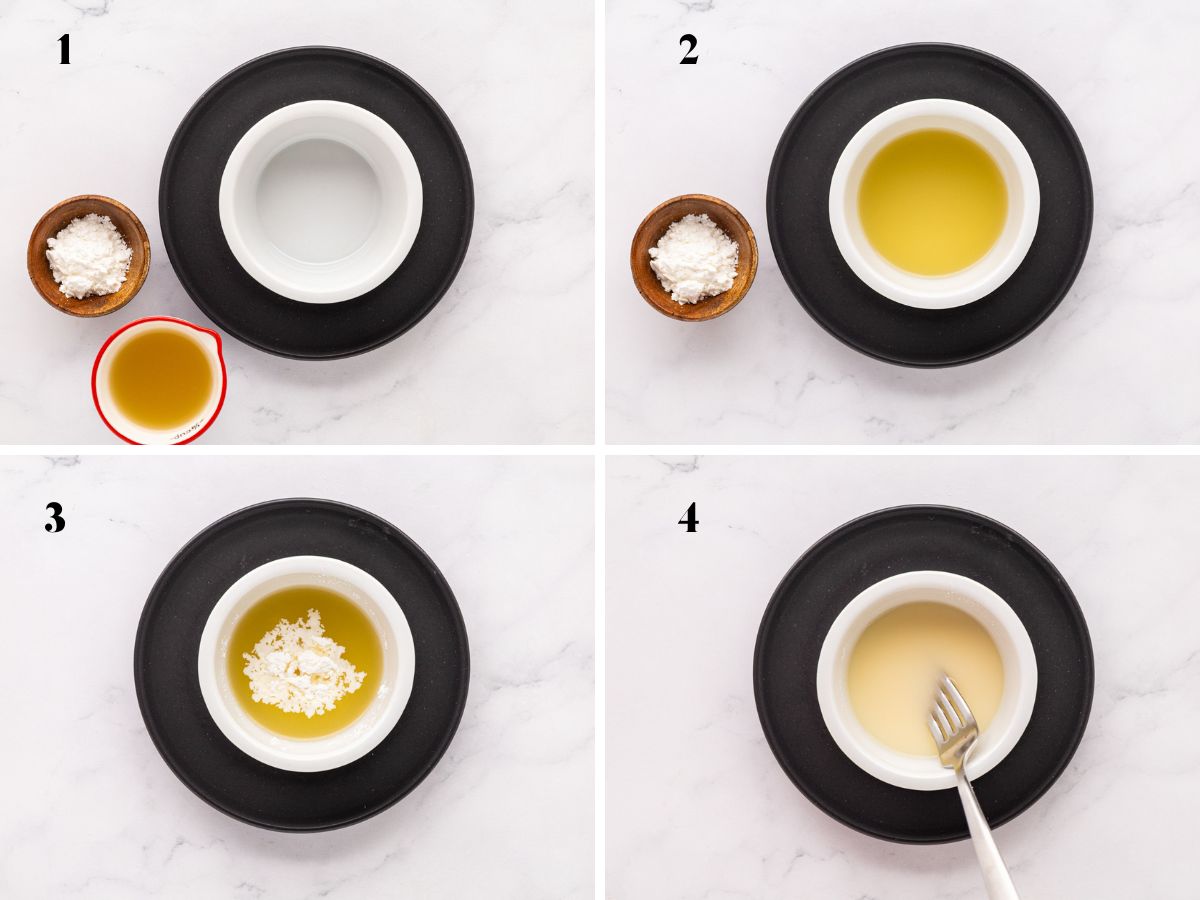 1

2

3

4