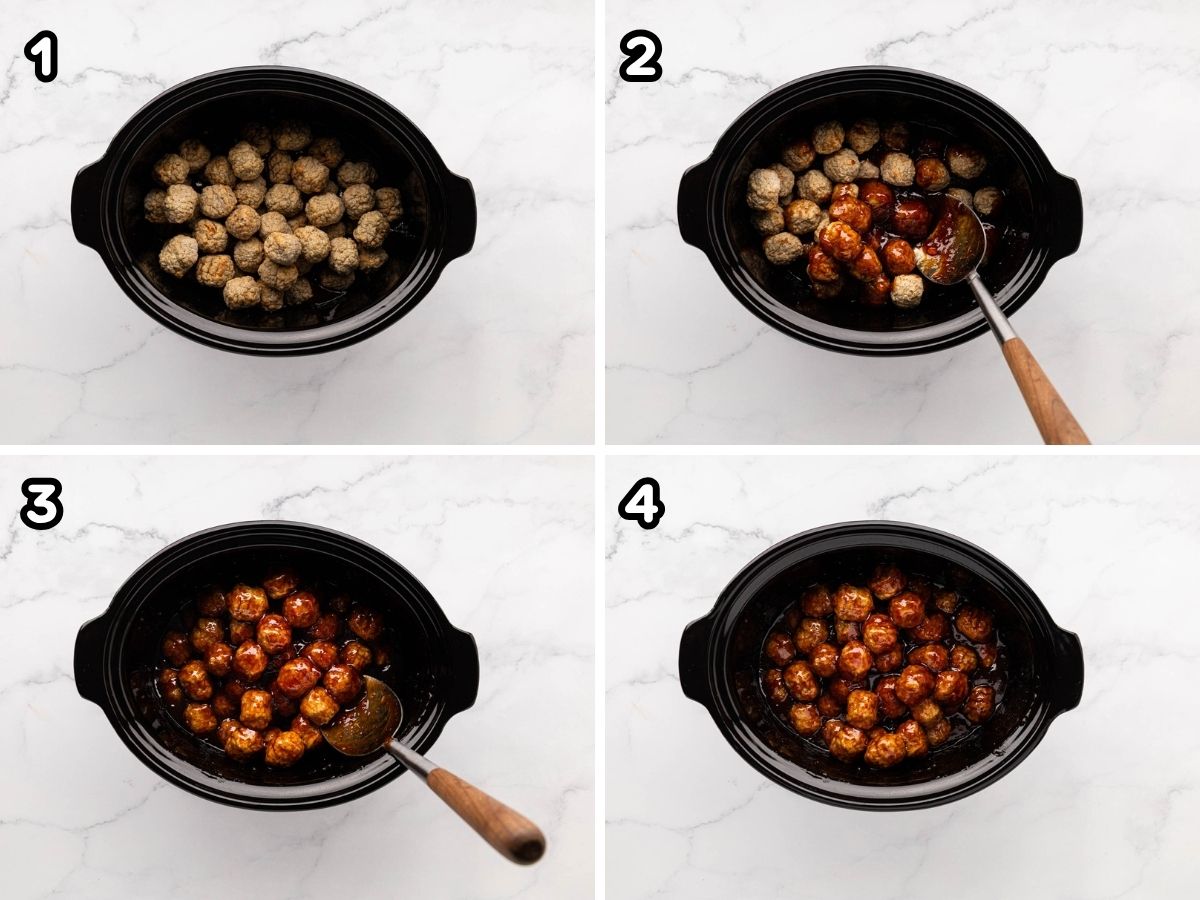 1

2

3

4