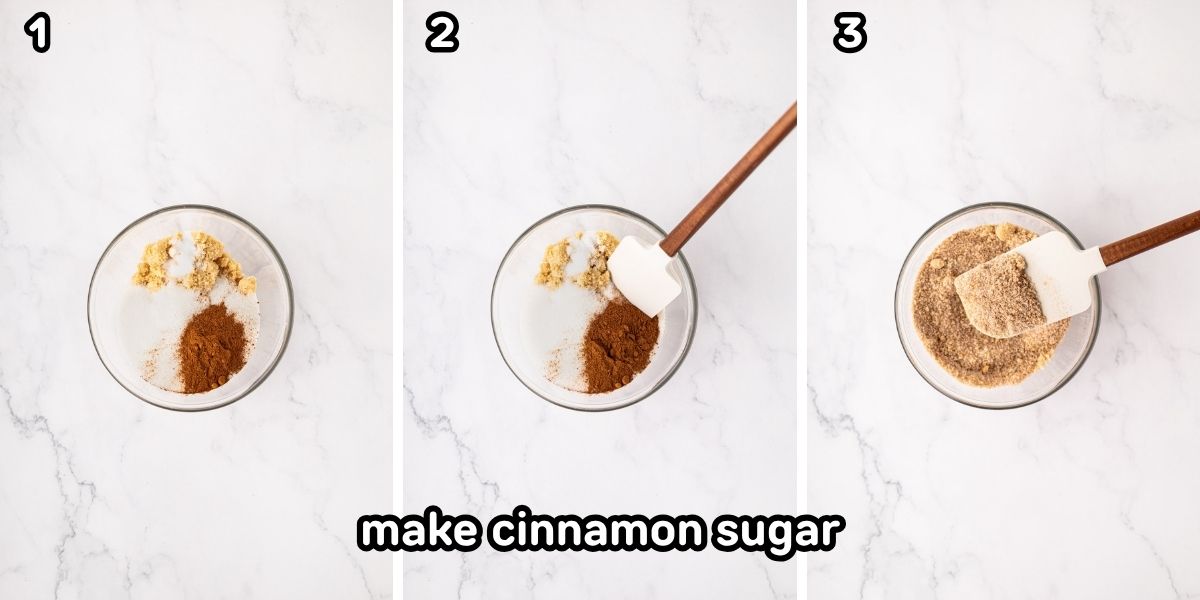 1

2

3

make cinnamon sugar