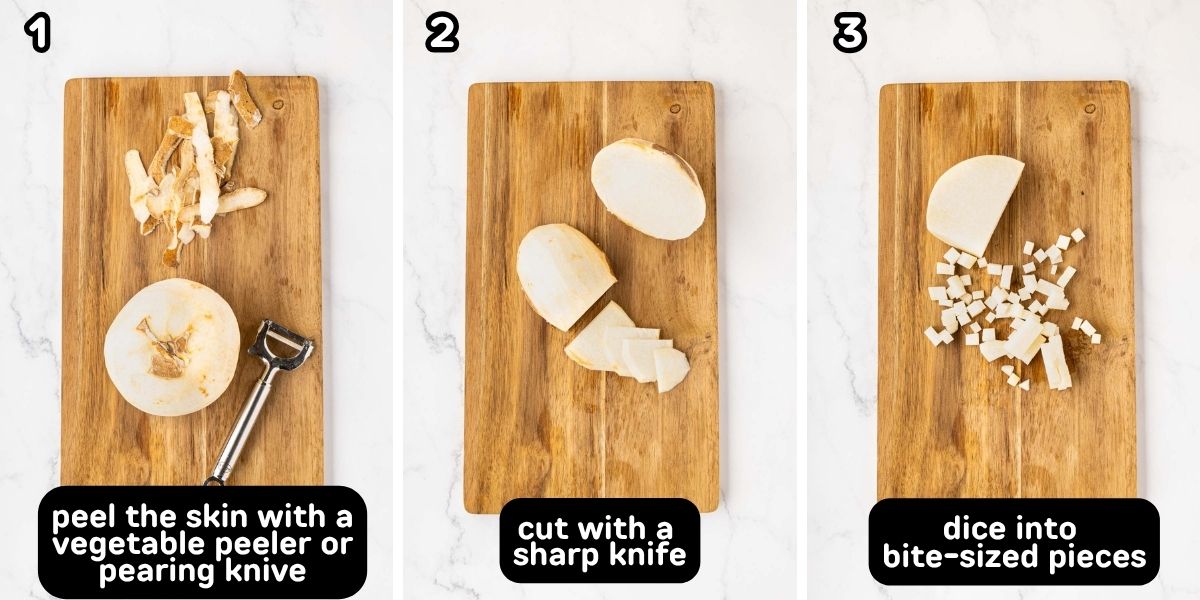 1

peel the skin with a vegetable peeler or pearing knive

2

cut with a sharp knife

3

dice into bite-sized pieces