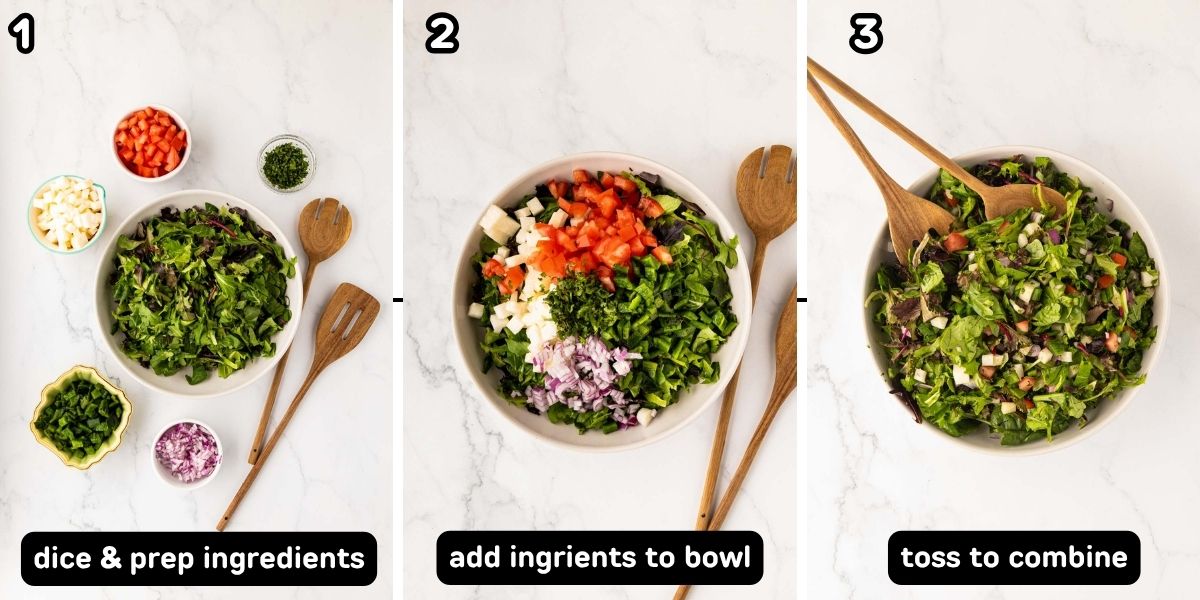 1

dice & prep ingredients

2

add ingrients to bowl

3

toss to combine