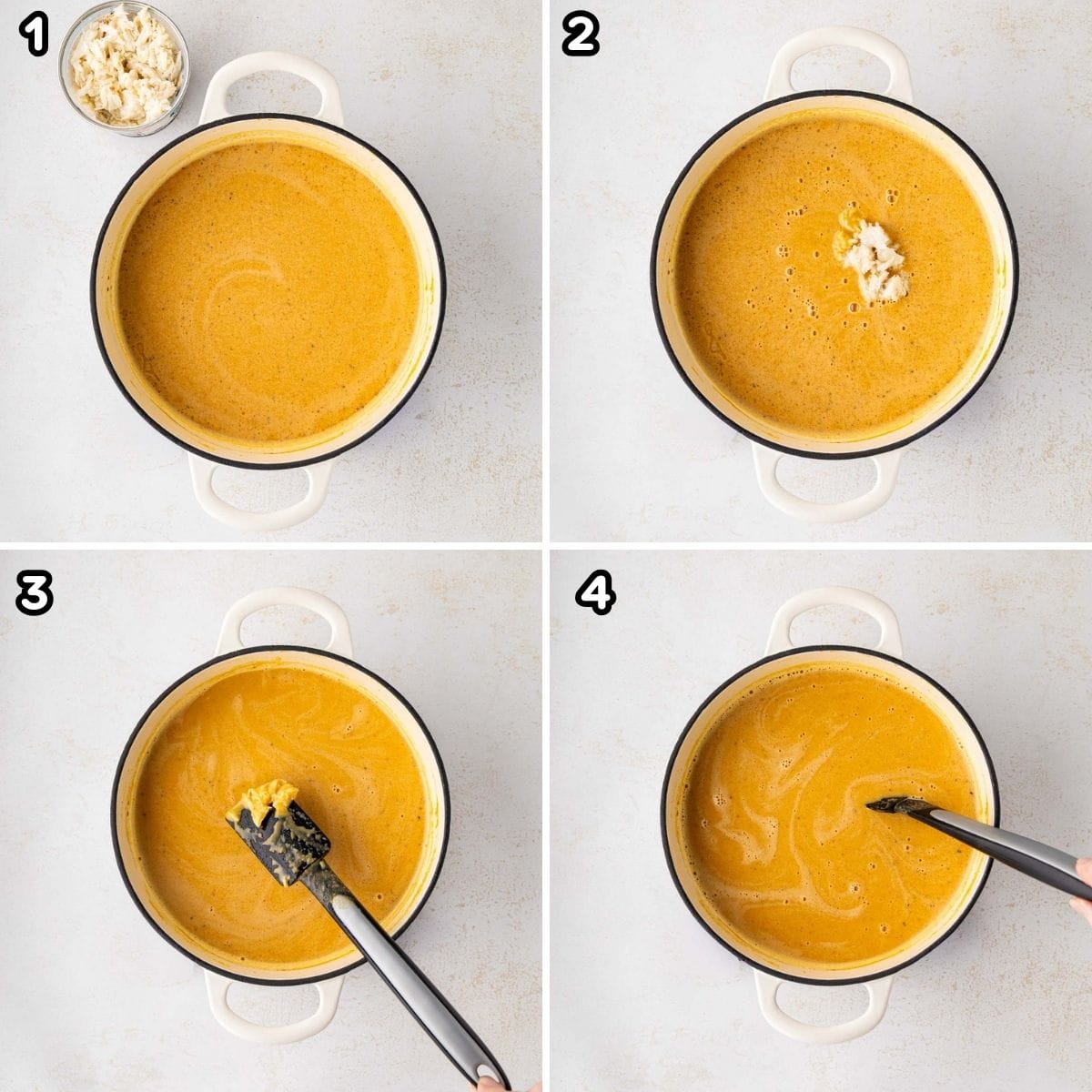 1

2

3

4