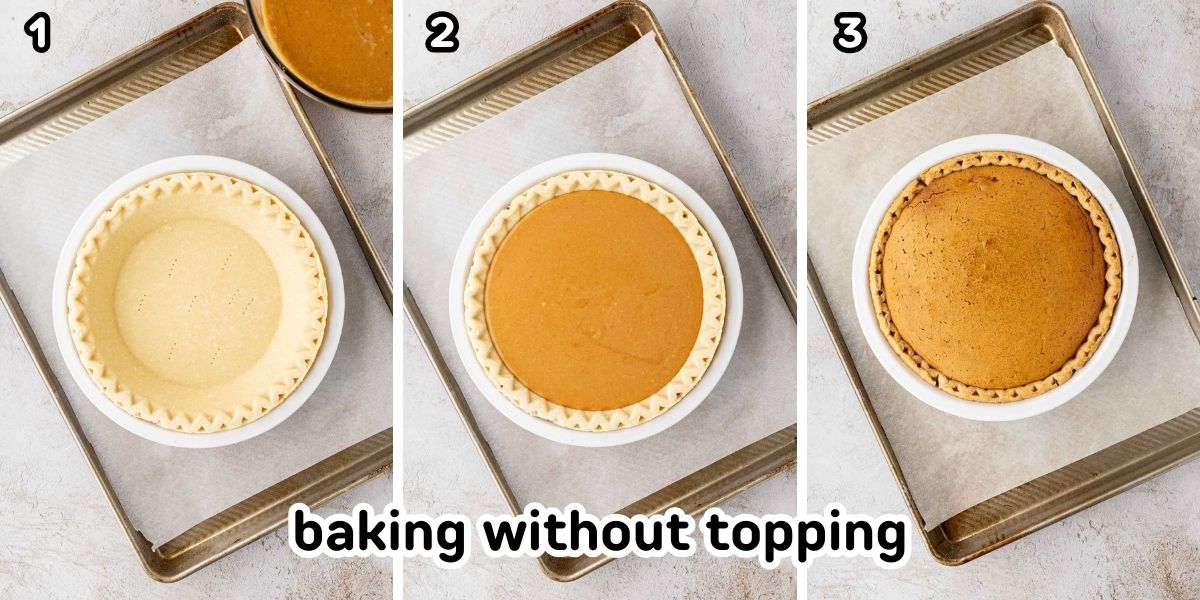 1

2

3

baking without topping